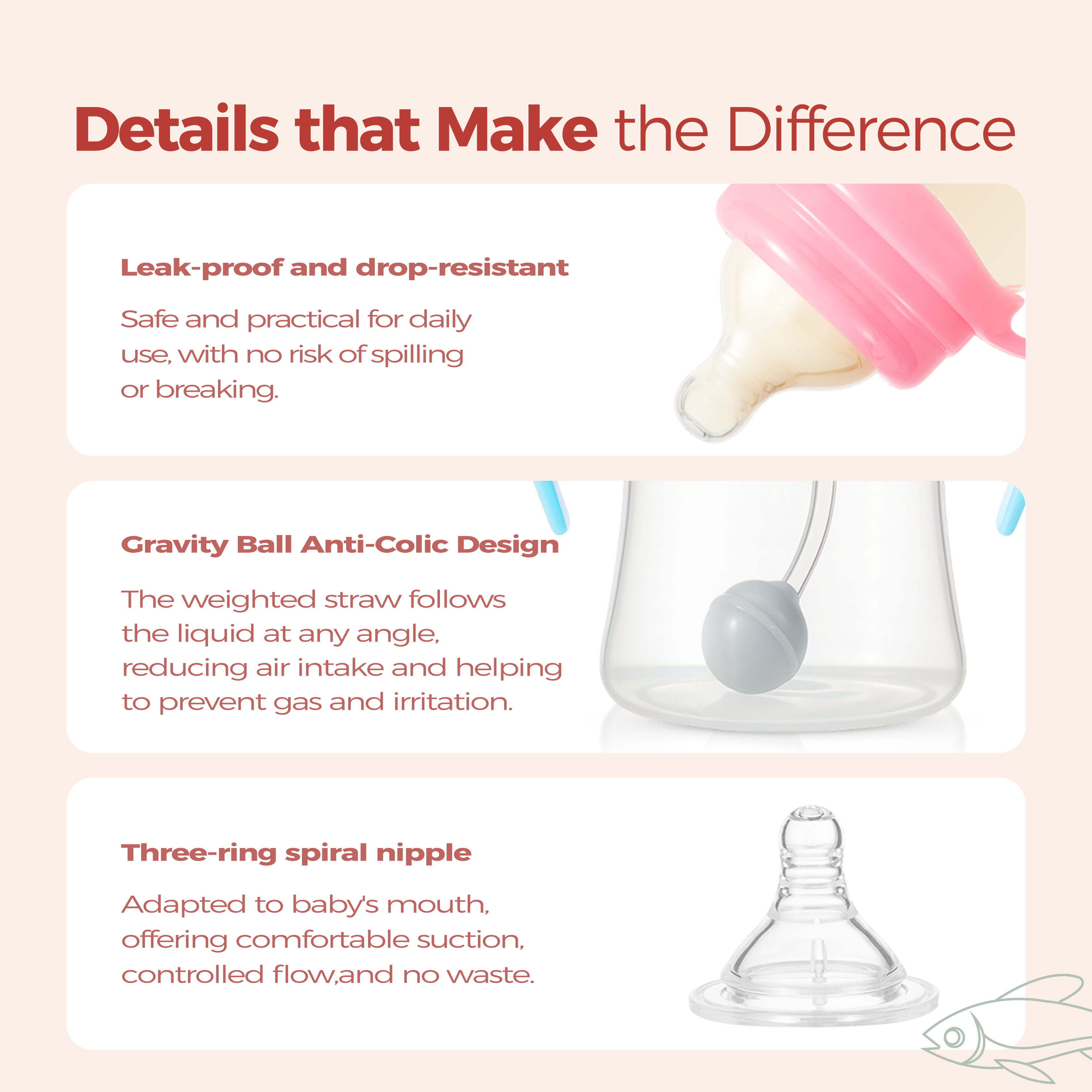 Details that Make the Difference

Leak-proof and drop-resistant

Safe and practical for daily use, with no risk of spilling or breaking.

Gravity Ball Anti-Colic Design

The weighted straw follows the liquid at any angle, reducing air intake and helping to prevent gas and irritation.

Three-ring spiral nipple

Adapted to baby's mouth, offering comfortable suction, controlled flow,and no waste.